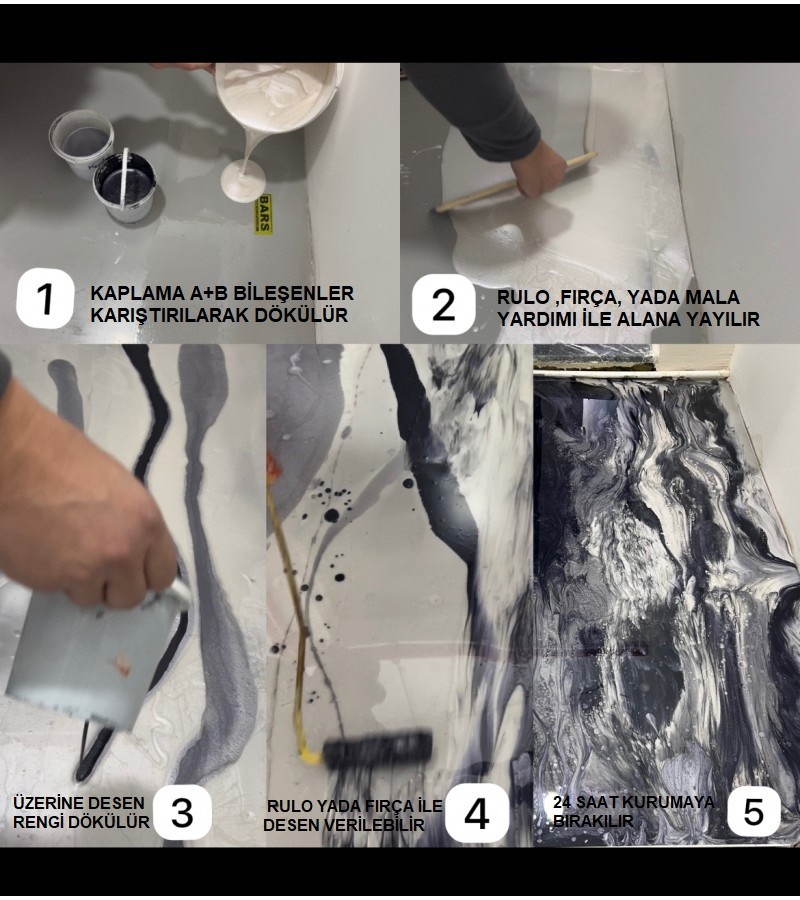 BARS

1 KAPLAMA A+B BİLEŞENLER KARIŞTIRILARAK DÖKÜLÜR

2 RULO ,FIRÇA, YADA MALA YARDIMI İLE ALANA YAYILIR

ÜZERİNE DESEN RENGİ DÖKÜLÜR 3

RULO YADA FIRÇA İLE DESEN VERİLEBİLİR 4

24 SAAT KURUMAYA BIRAKILIR 5